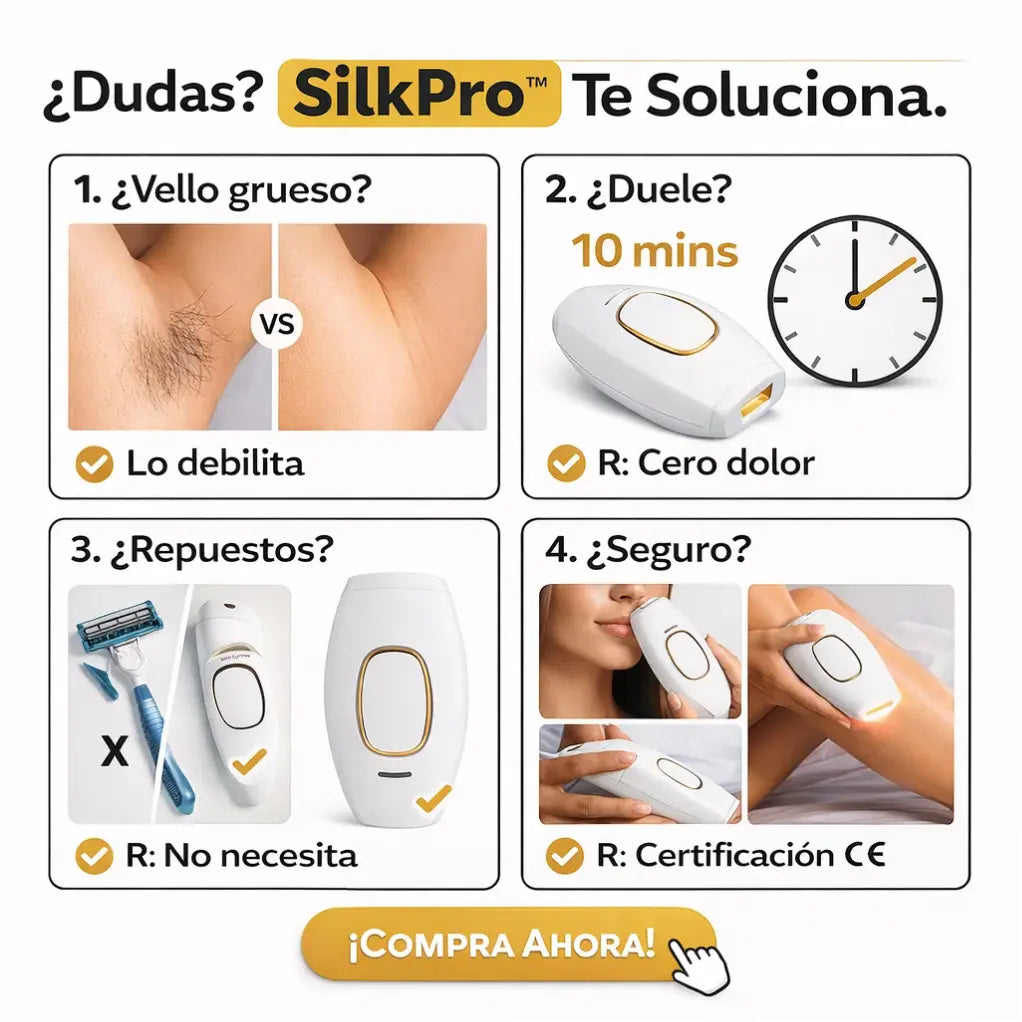 ¿Dudas? SilkPro™ Te Soluciona.

1. ¿Vello grueso?

VS

Lo debilita

2. ¿Duele?

10 mins

R: Cero dolor

3. ¿Repuestos?

X

R: No necesita

4. ¿Seguro?

R: Certificación CE

¡COMPRA AHORA!